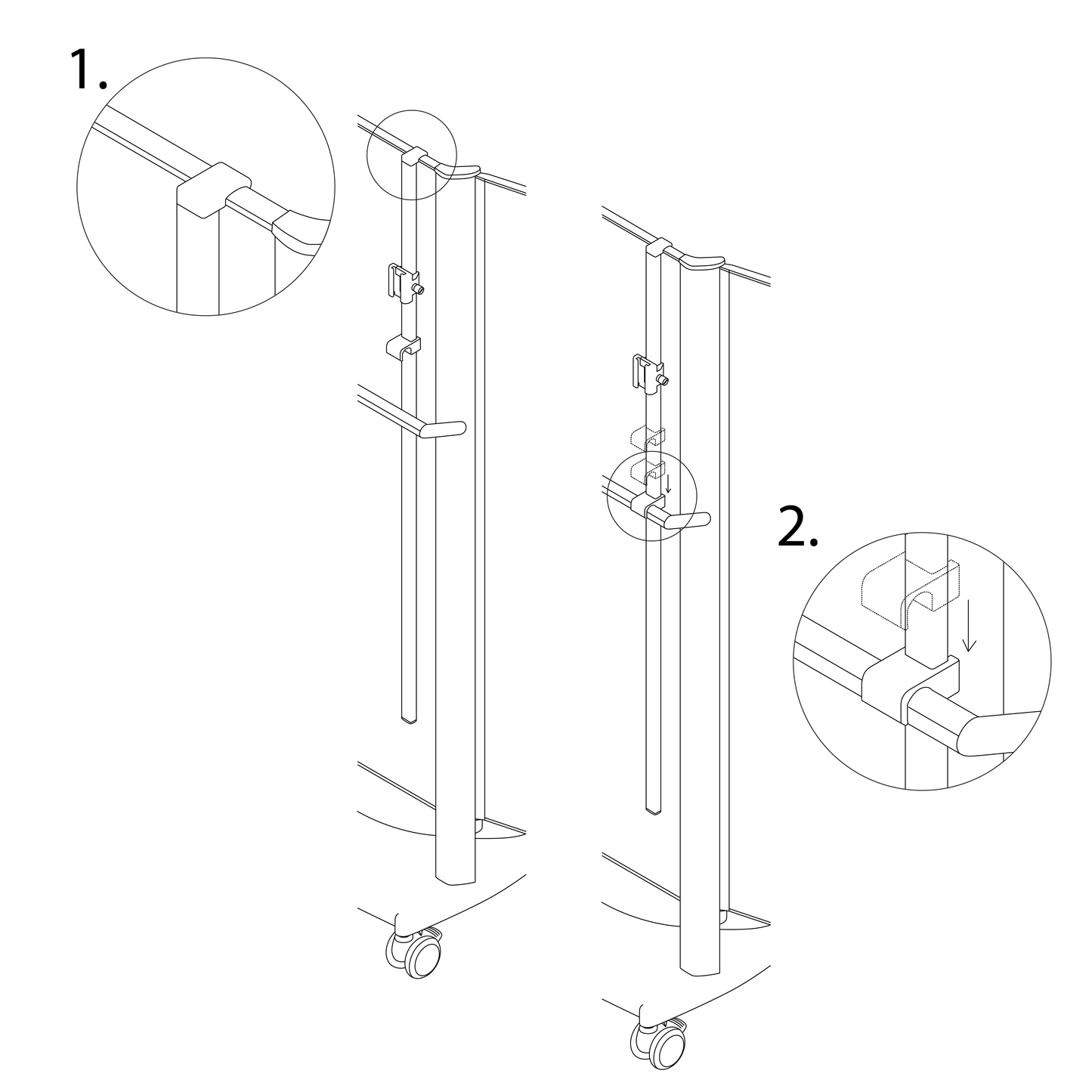 1.

2.